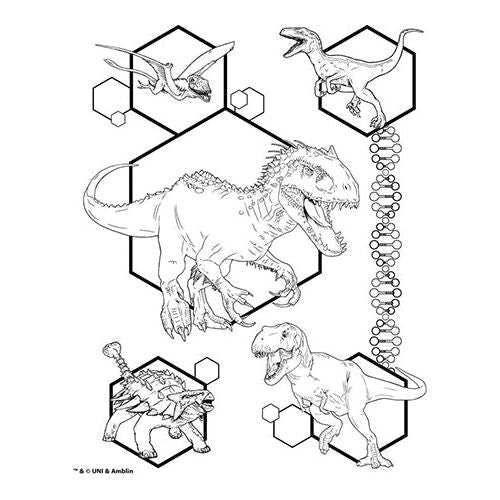 ™ & © UNI & Amblin