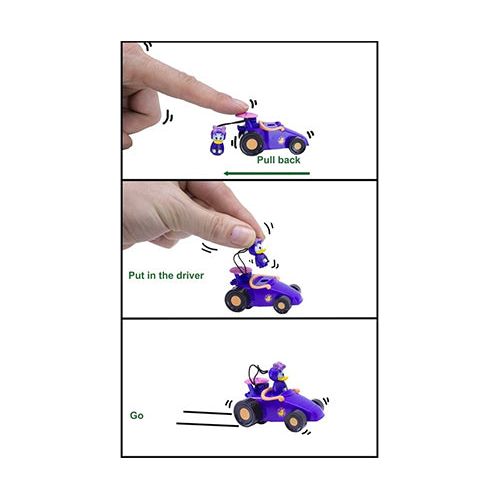 Pull back

Put in the driver

Go